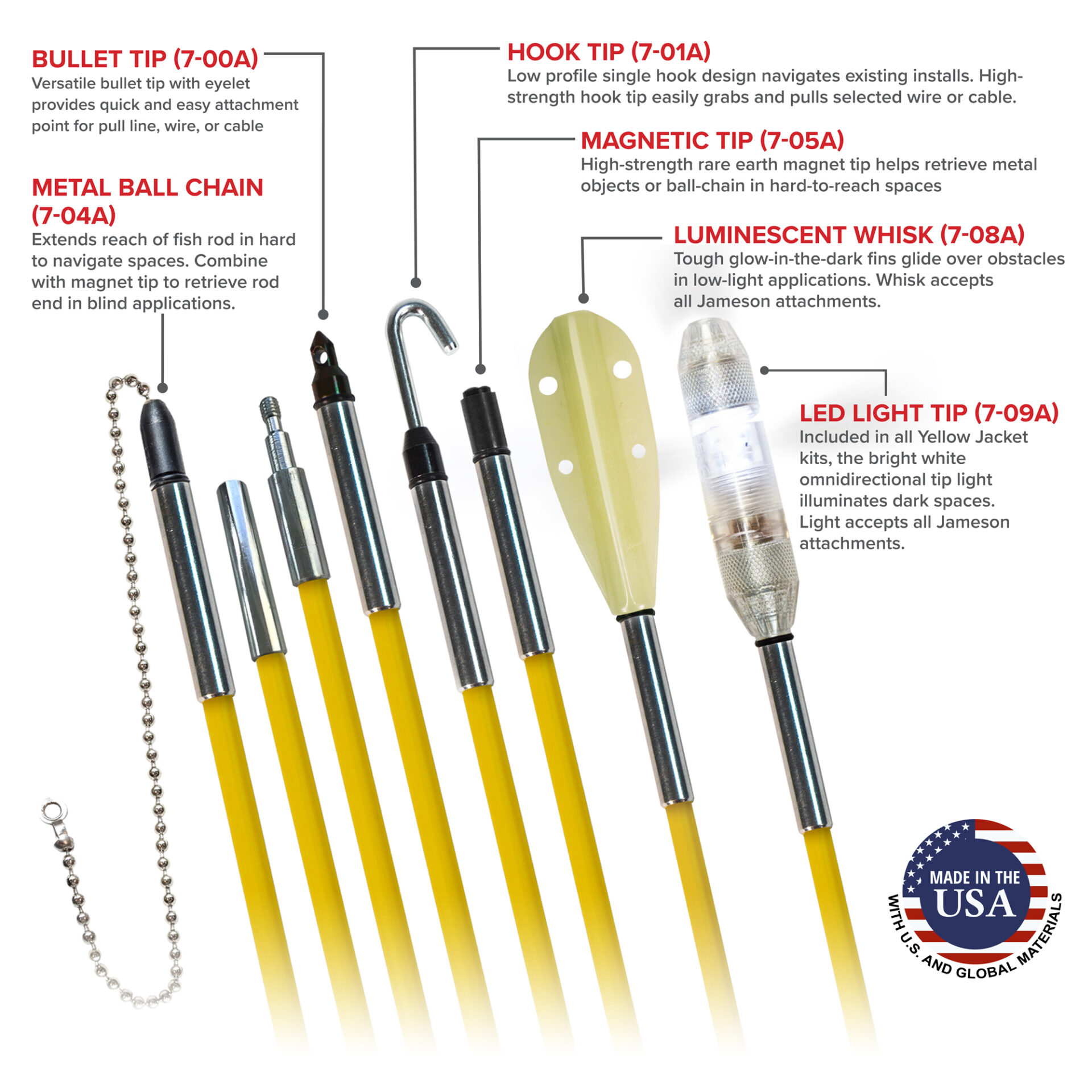 BULLET TIP (7-00A)
Versatile bullet tip with eyelet provides quick and easy attachment point for pull line, wire, or cable

METAL BALL CHAIN (7-04A)
Extends reach of fish rod in hard to navigate spaces. Combine with magnet tip to retrieve rod end in blind applications.

HOOK TIP (7-01A)
Low profile single hook design navigates existing installs. High-strength hook tip easily grabs and pulls selected wire or cable.

MAGNETIC TIP (7-05A)
High-strength rare earth magnet tip helps retrieve metal objects or ball-chain in hard-to-reach spaces

LUMINESCENT WHISK (7-08A)
Tough glow-in-the-dark fins glide over obstacles in low-light applications. Whisk accepts all Jameson attachments.

LED LIGHT TIP (7-09A)
Included in all Yellow Jacket kits, the bright white omnidirectional tip light illuminates dark spaces. Light accepts all Jameson attachments.

MADE IN THE USA
WITH U.S. AND GLOBAL MATERIALS